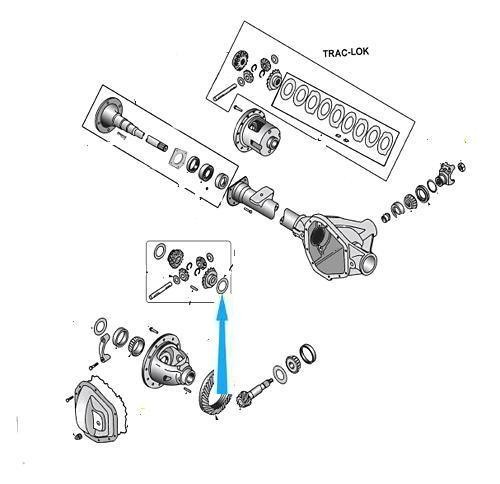 TRAC-LOK